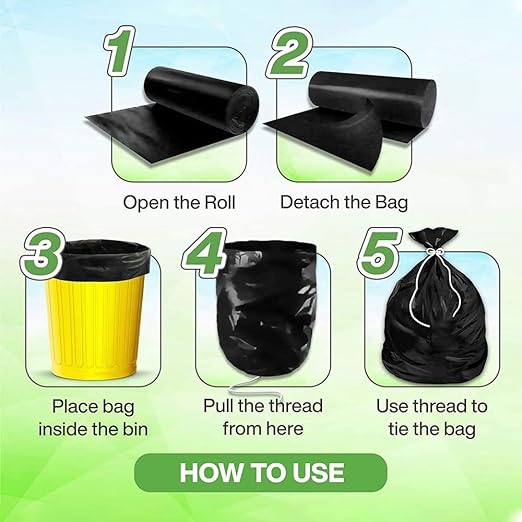 1

Open the Roll

2

Detach the Bag

3

Place bag inside the bin

4

Pull the thread from here

5

Use thread to tie the bag

HOW TO USE