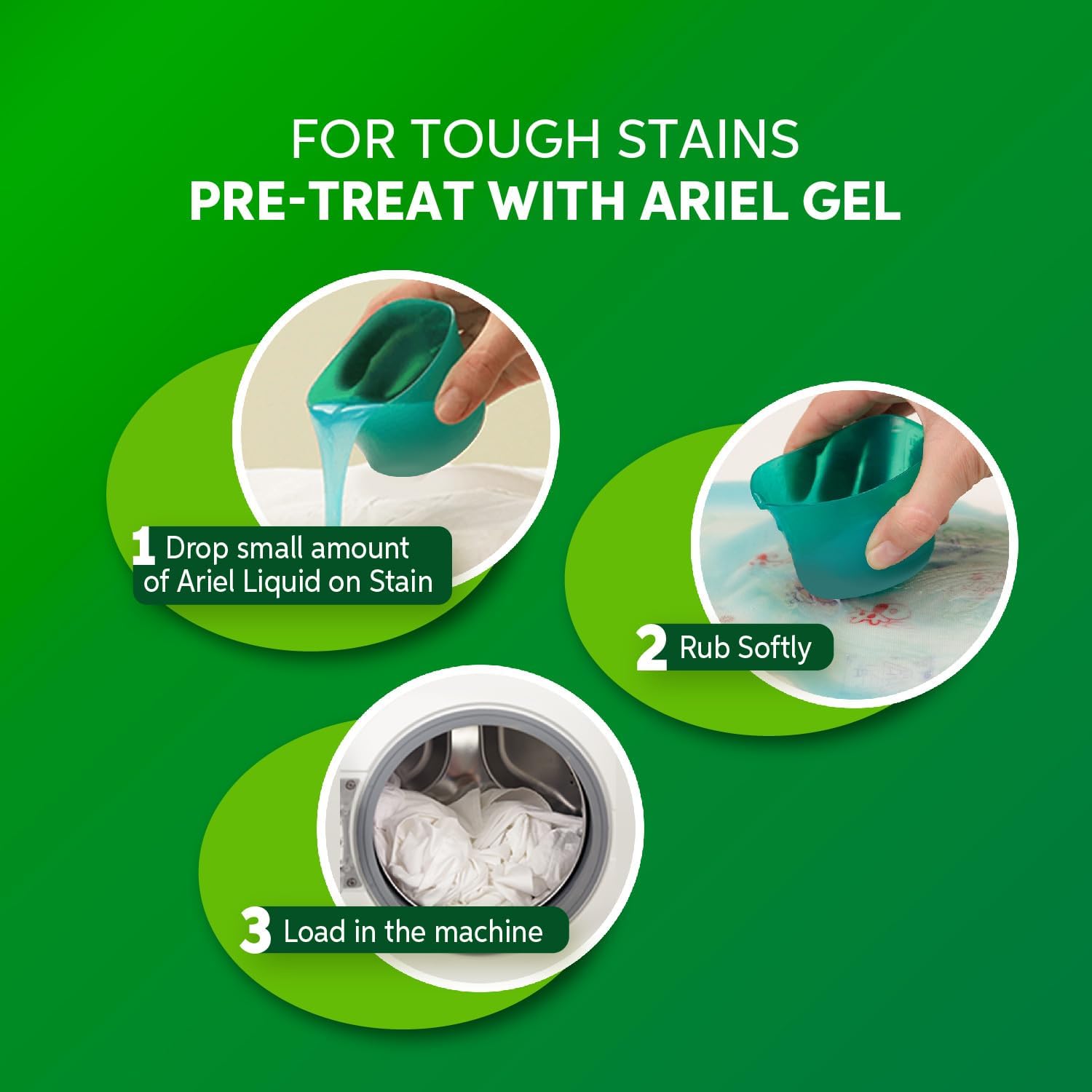 FOR TOUGH STAINS
PRE-TREAT WITH ARIEL GEL

1 Drop small amount of Ariel Liquid on Stain

2 Rub Softly

3 Load in the machine