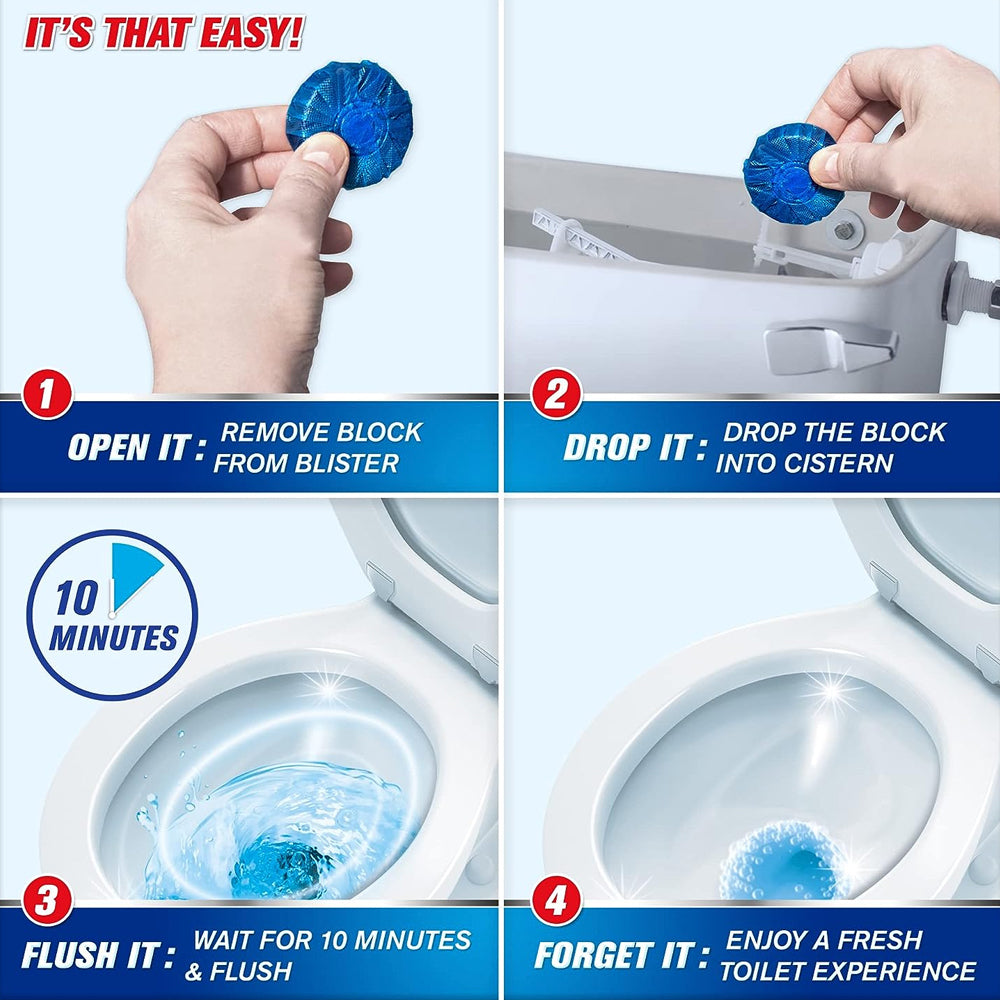 IT'S THAT EASY!

1
OPEN IT : REMOVE BLOCK FROM BLISTER

2
DROP IT : DROP THE BLOCK INTO CISTERN

10 MINUTES

3
FLUSH IT : WAIT FOR 10 MINUTES & FLUSH

4
FORGET IT : ENJOY A FRESH TOILET EXPERIENCE