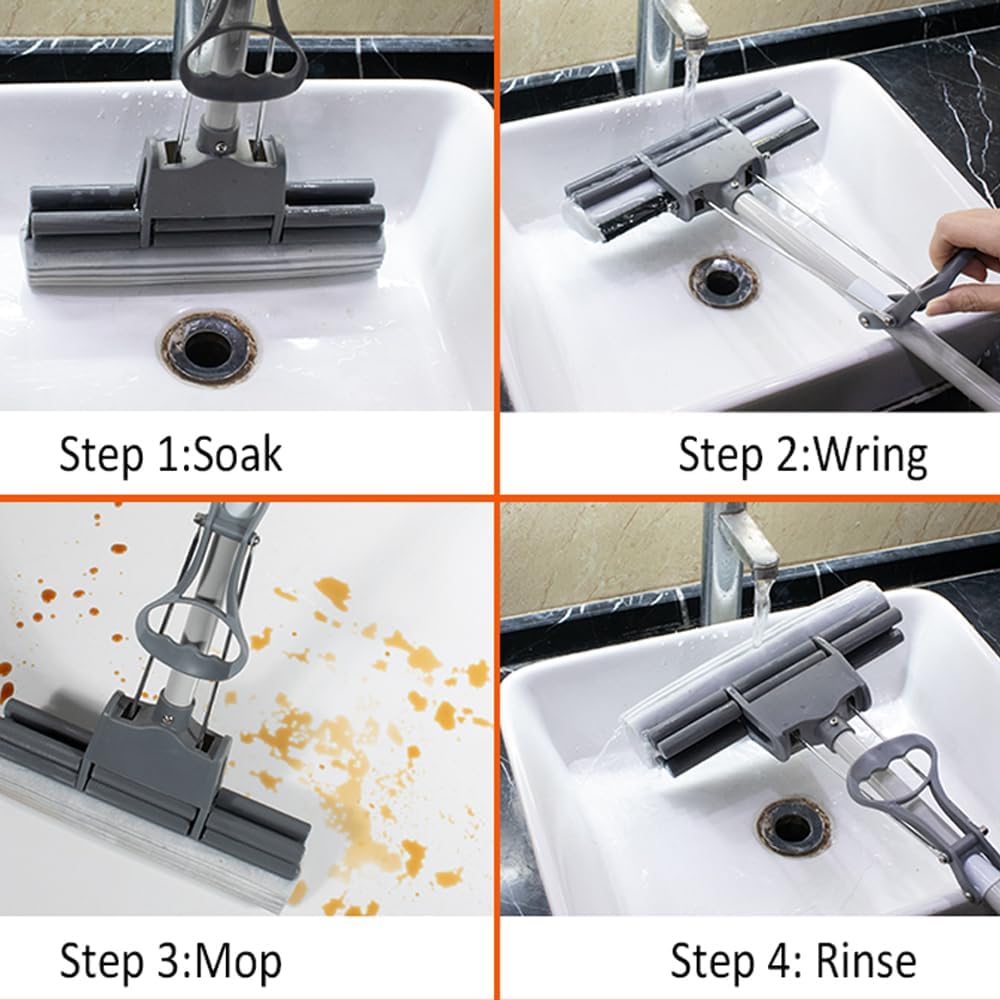 Step 1:Soak

Step 2:Wring

Step 3:Mop

Step 4: Rinse