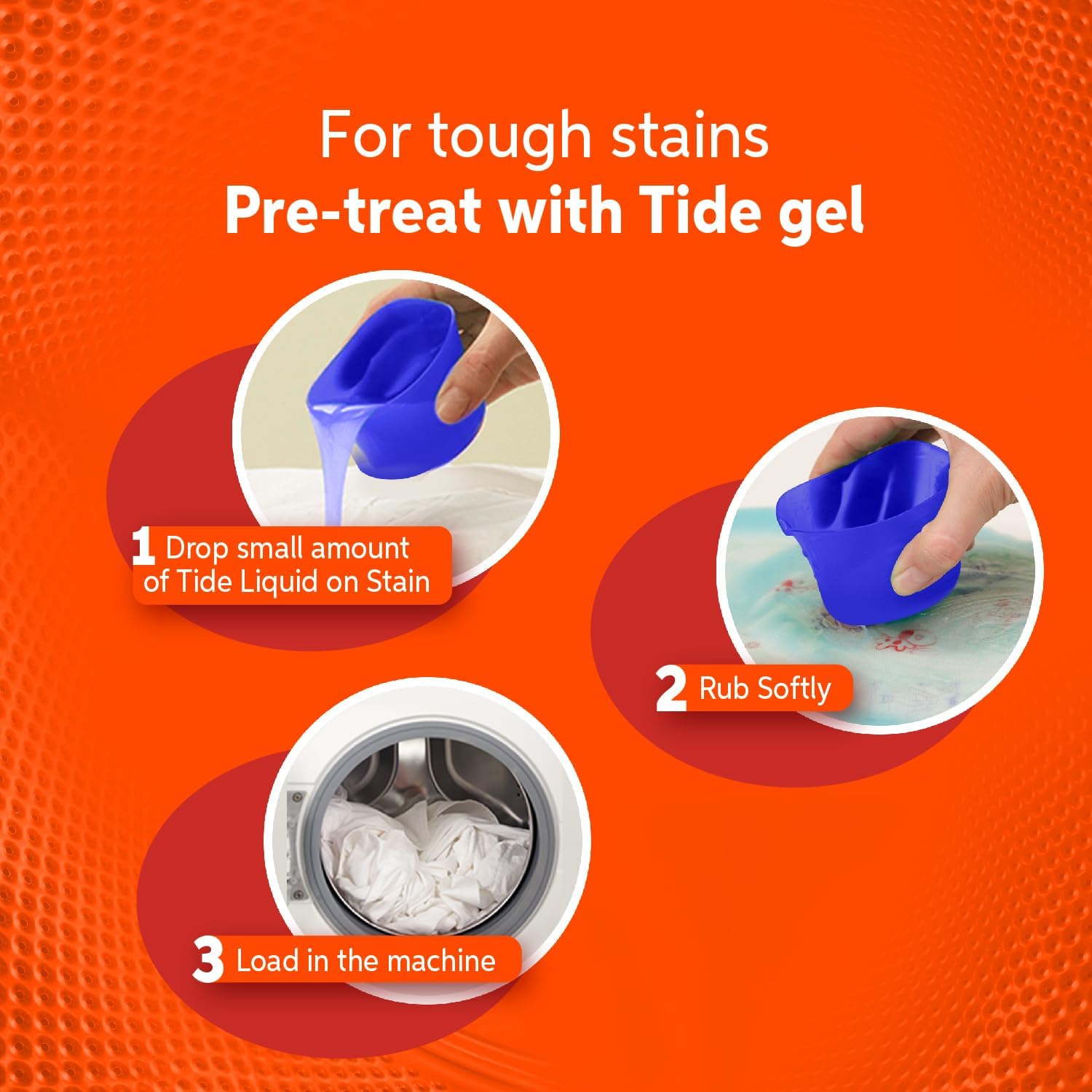 For tough stains
Pre-treat with Tide gel

1 Drop small amount of Tide Liquid on Stain

2 Rub Softly

3 Load in the machine