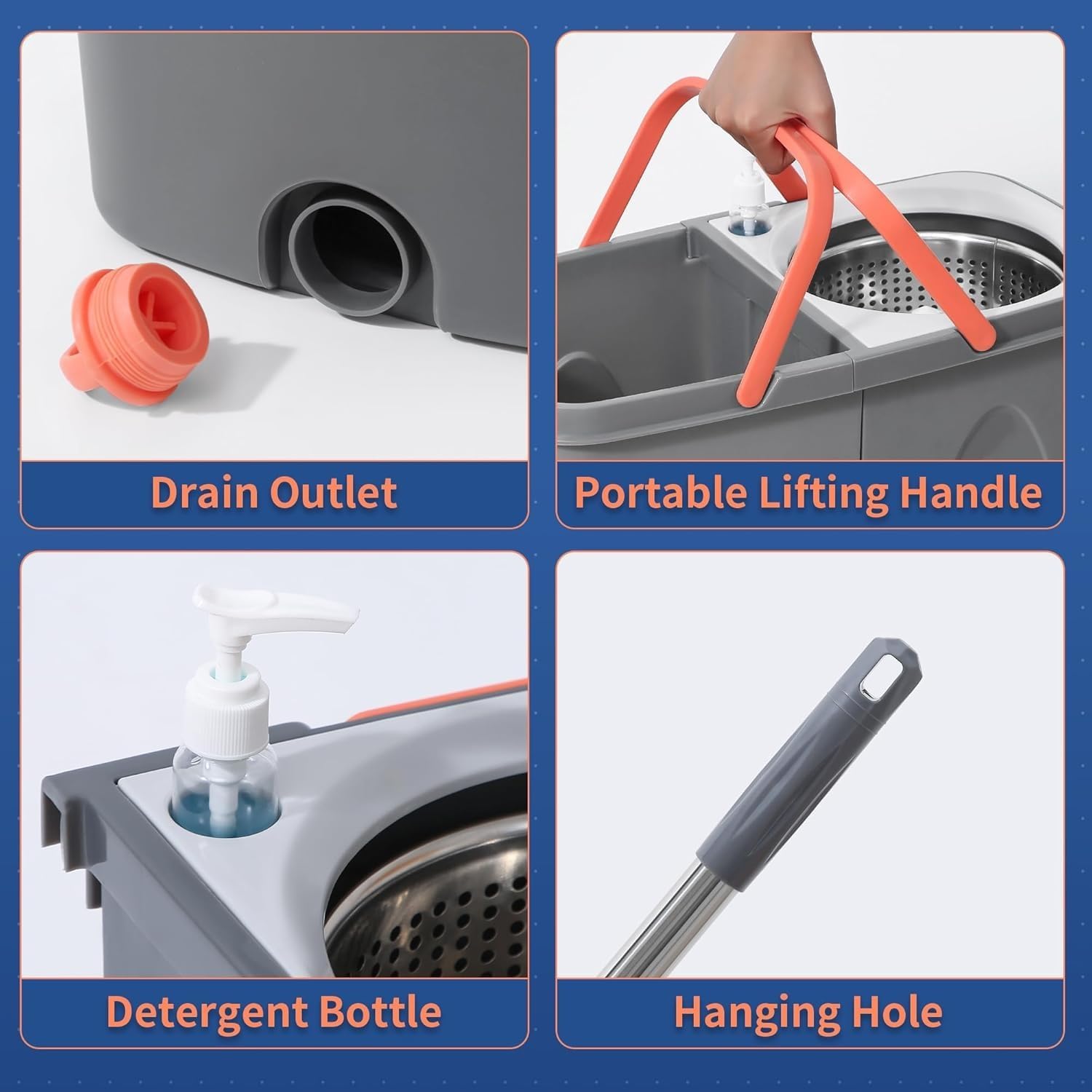 Drain Outlet

Portable Lifting Handle

Detergent Bottle

Hanging Hole